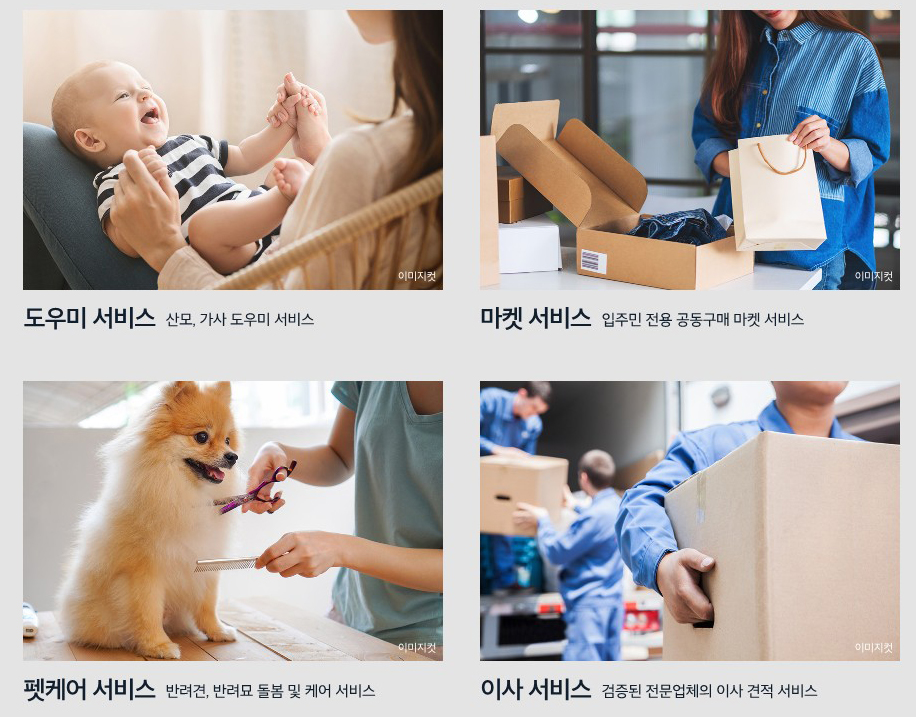 이미지컷

도우미 서비스 산모, 가사 도우미 서비스

이미지컷

마켓 서비스 입주민 전용 공동구매 마켓 서비스

이미지컷

펫케어 서비스 반려견, 반려묘 돌봄 및 케어 서비스

이미지컷

이사 서비스 검증된 전문업체의 이사 견적 서비스